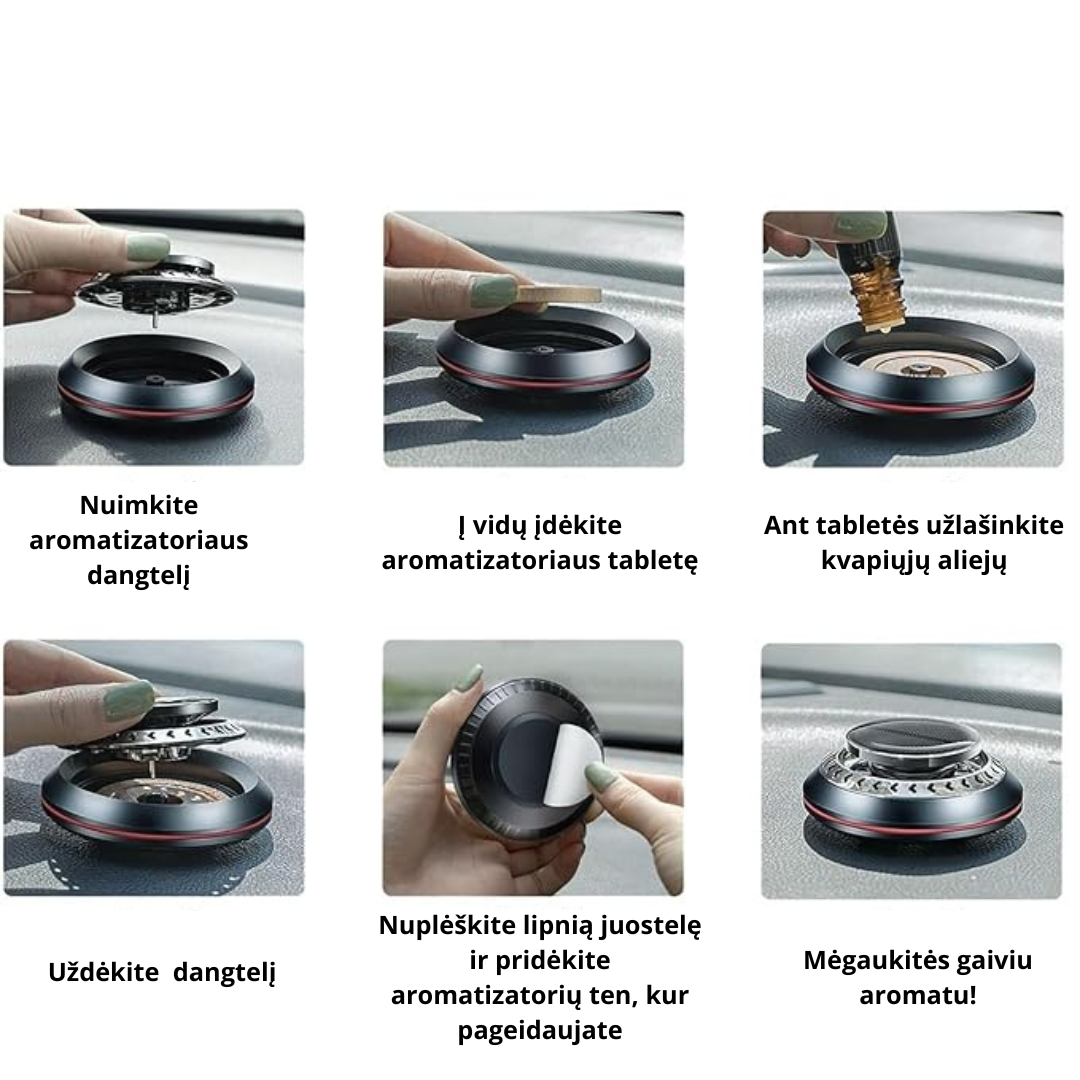 Nuimkite aromatizatoriaus dangtelį

Į vidų įdėkite aromatizatoriaus tabletę

Ant tabletės užlašinkite kvapiųjų aliejų

Uždėkite dangtelį

Nuplėškite lipnią juostelę ir pridėkite aromatizatorių ten, kur pageidaujate

Mėgaukitės gaiviu aromatu!