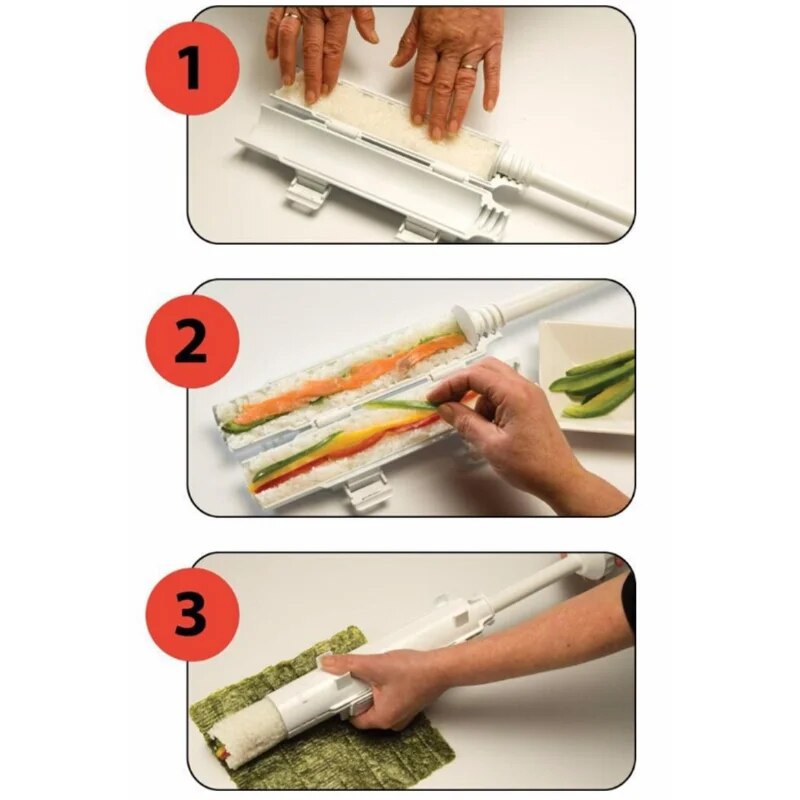 1

2

3