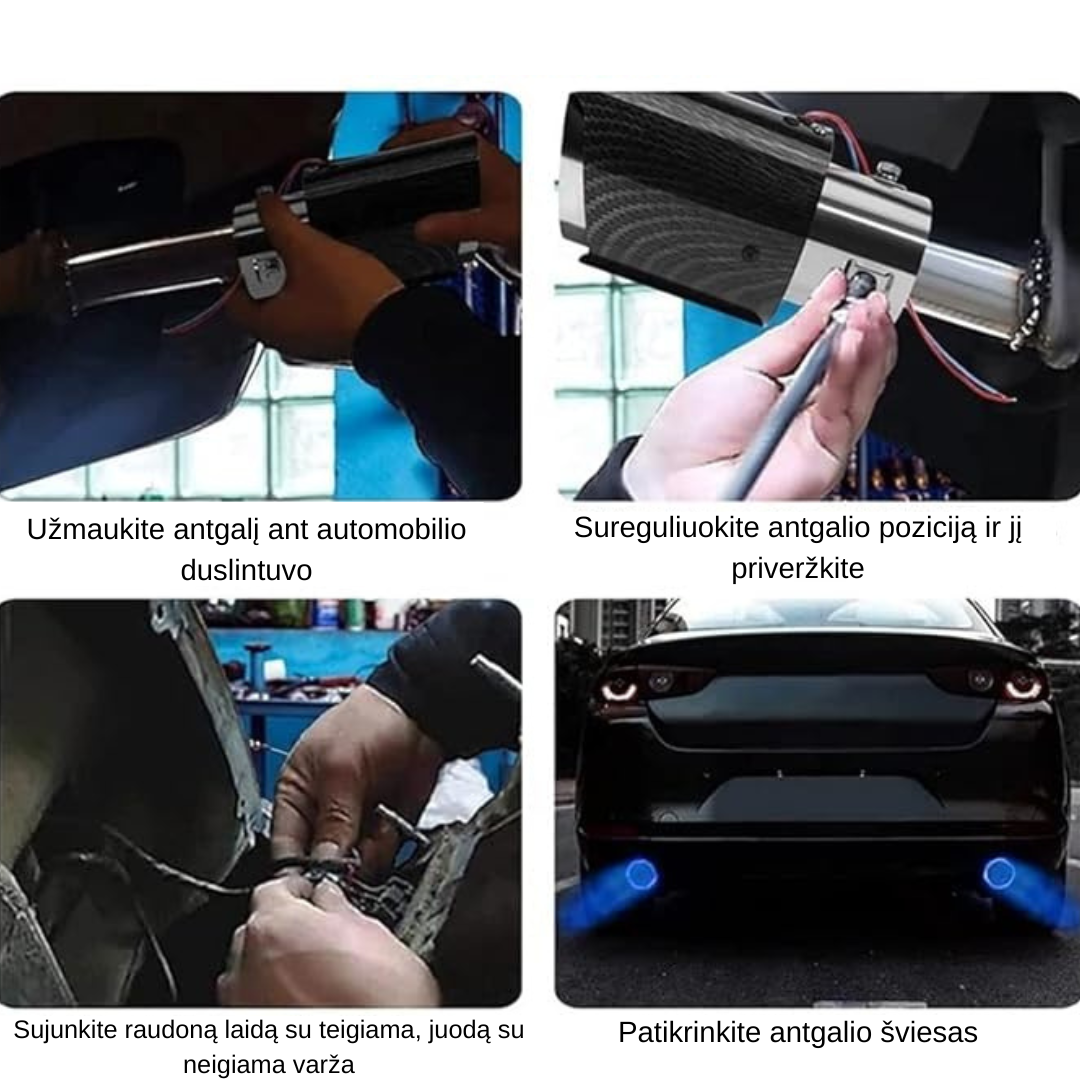 Užmaukite antgalį ant automobilio duslintuvo

Sureguliuokite antgalio poziciją ir jį priveržkite

Sujunkite raudoną laidą su teigiama, juodą su neigiama varža

Patikrinkite antgalio šviesas