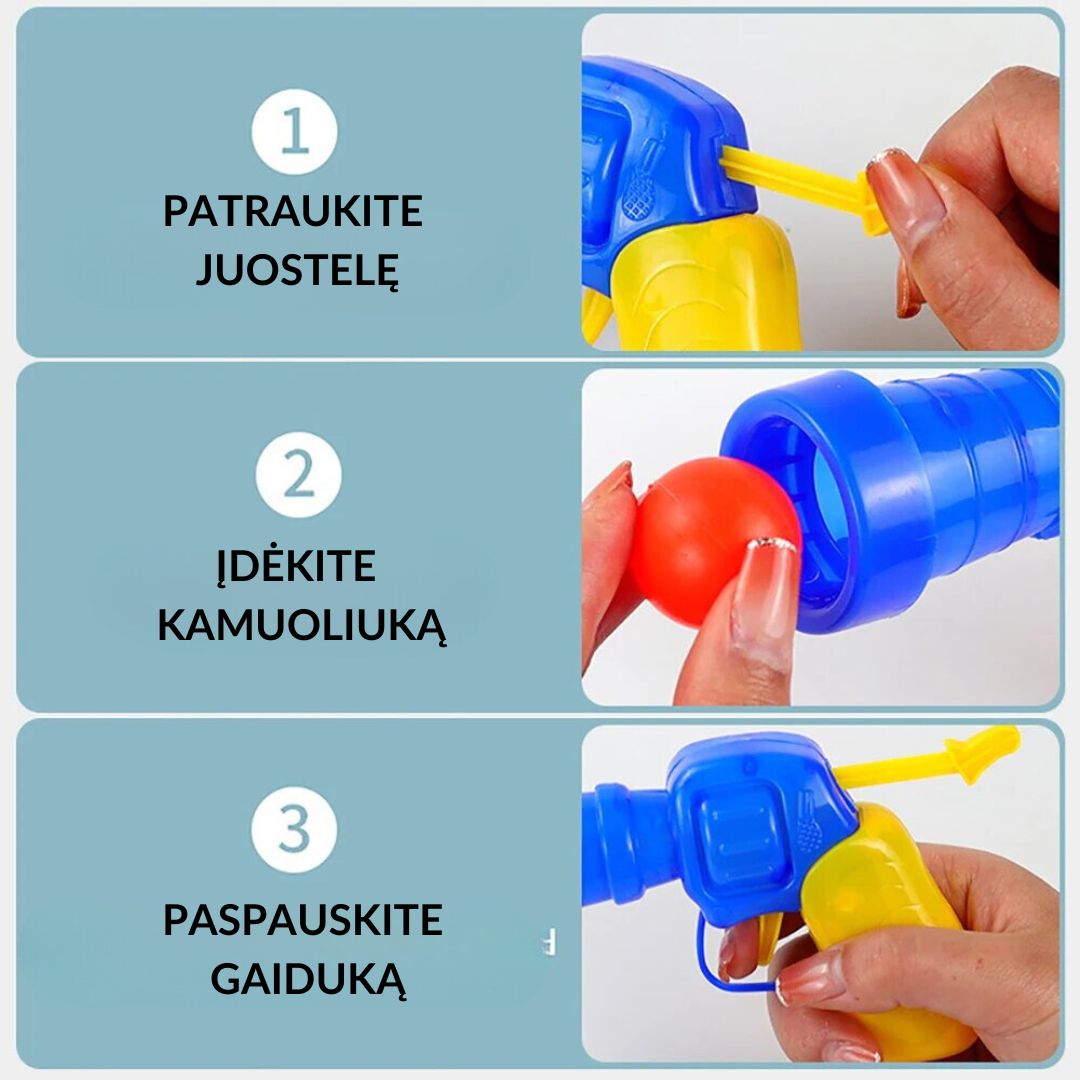 1

PATRAUKITE JUOSTELĘ

2

ĮDĖKITE KAMUOLIUKĄ

3

PASPAUSKITE GAIDUKĄ