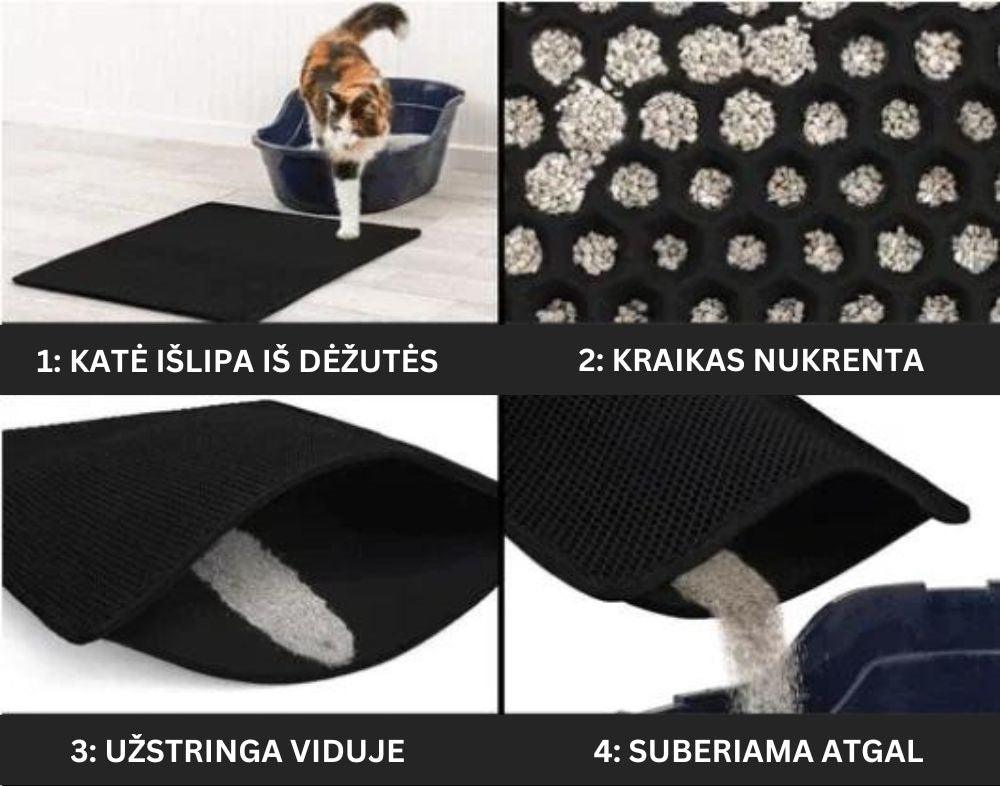 1: KATĖ IŠLIPA IŠ DĖŽUTĖS

2: KRAIKAS NUKRENTA

3: UŽSTRINGA VIDUJE

4: SUBERIAMA ATGAL