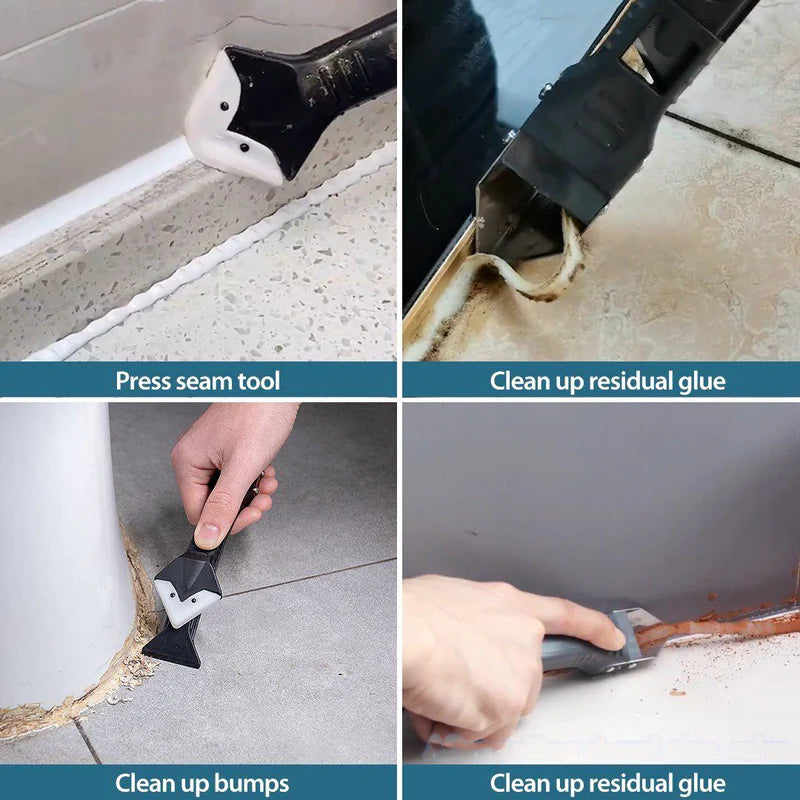 Press seam tool

Clean up residual glue

Clean up bumps

Clean up residual glue