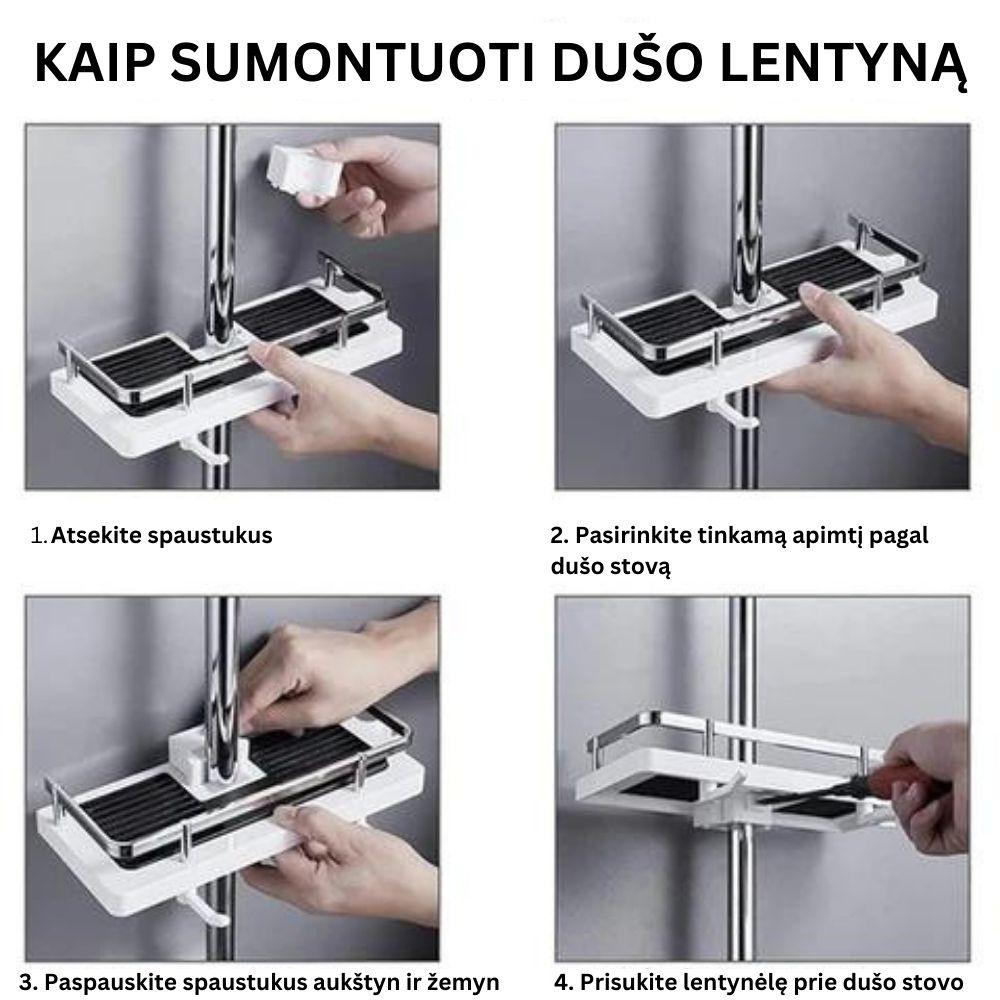 KAIP SUMONTUOTI DUŠO LENTYNĄ

1. Atsekite spaustukus

2. Pasirinkite tinkamą apimtį pagal dušo stovą

3. Paspauskite spaustukus aukštyn ir žemyn

4. Prisukite lentynėlę prie dušo stovo