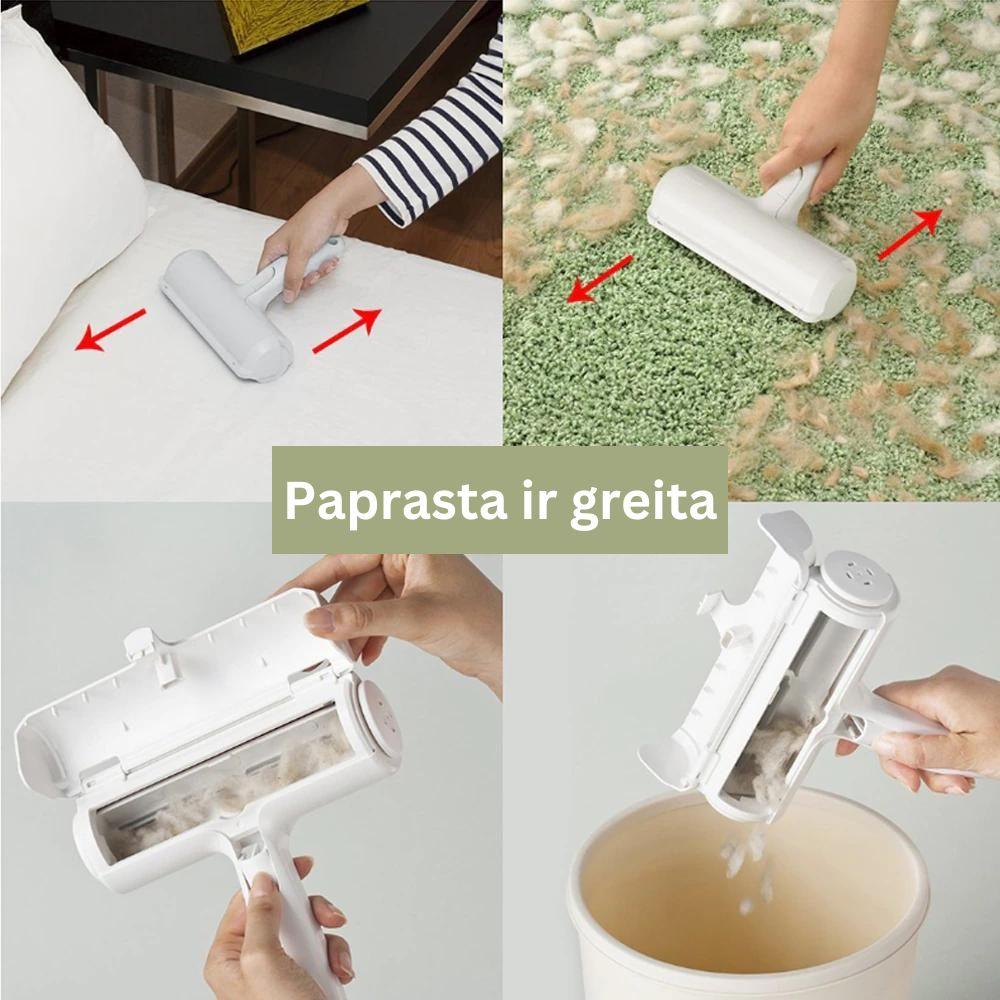 Paprasta ir greita