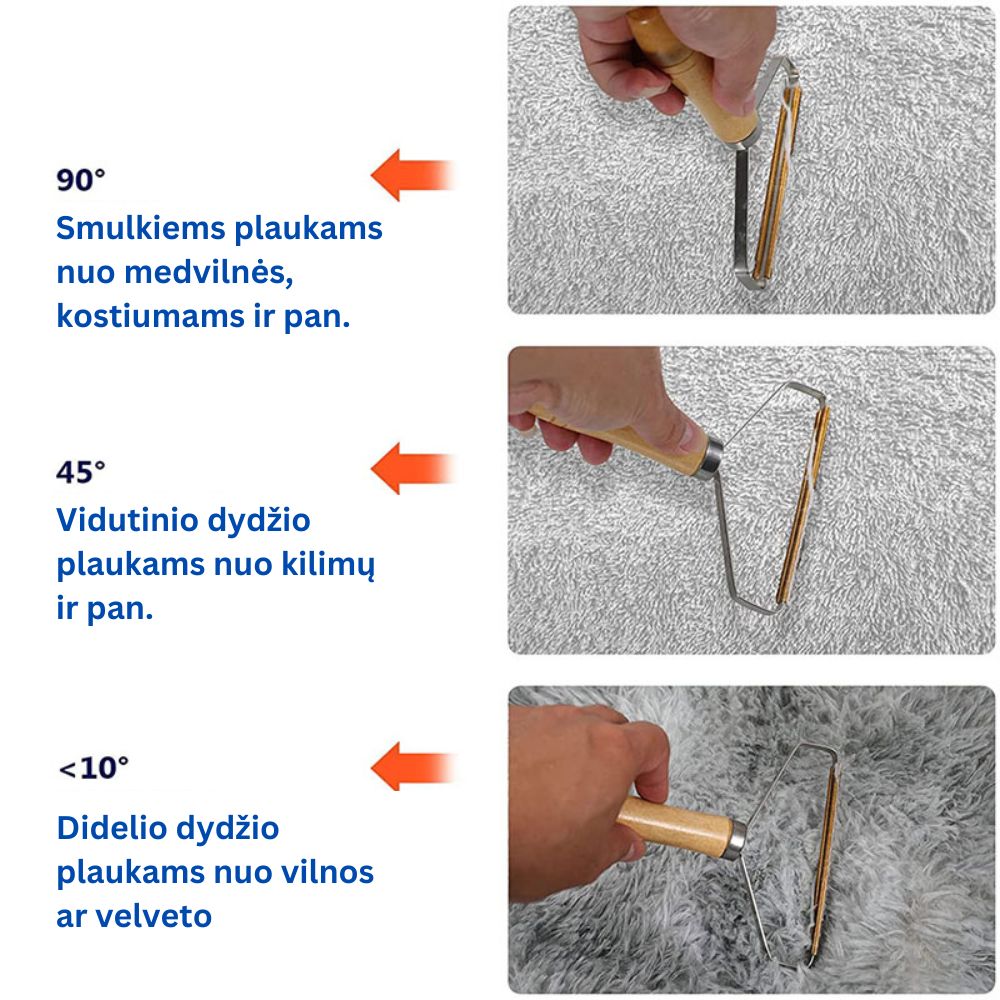 90°
Smulkiems plaukams nuo medvilnės, kostiumams ir pan.

45°
Vidutinio dydžio plaukams nuo kilimų ir pan.

<10°
Didelio dydžio plaukams nuo vilnos ar velveto