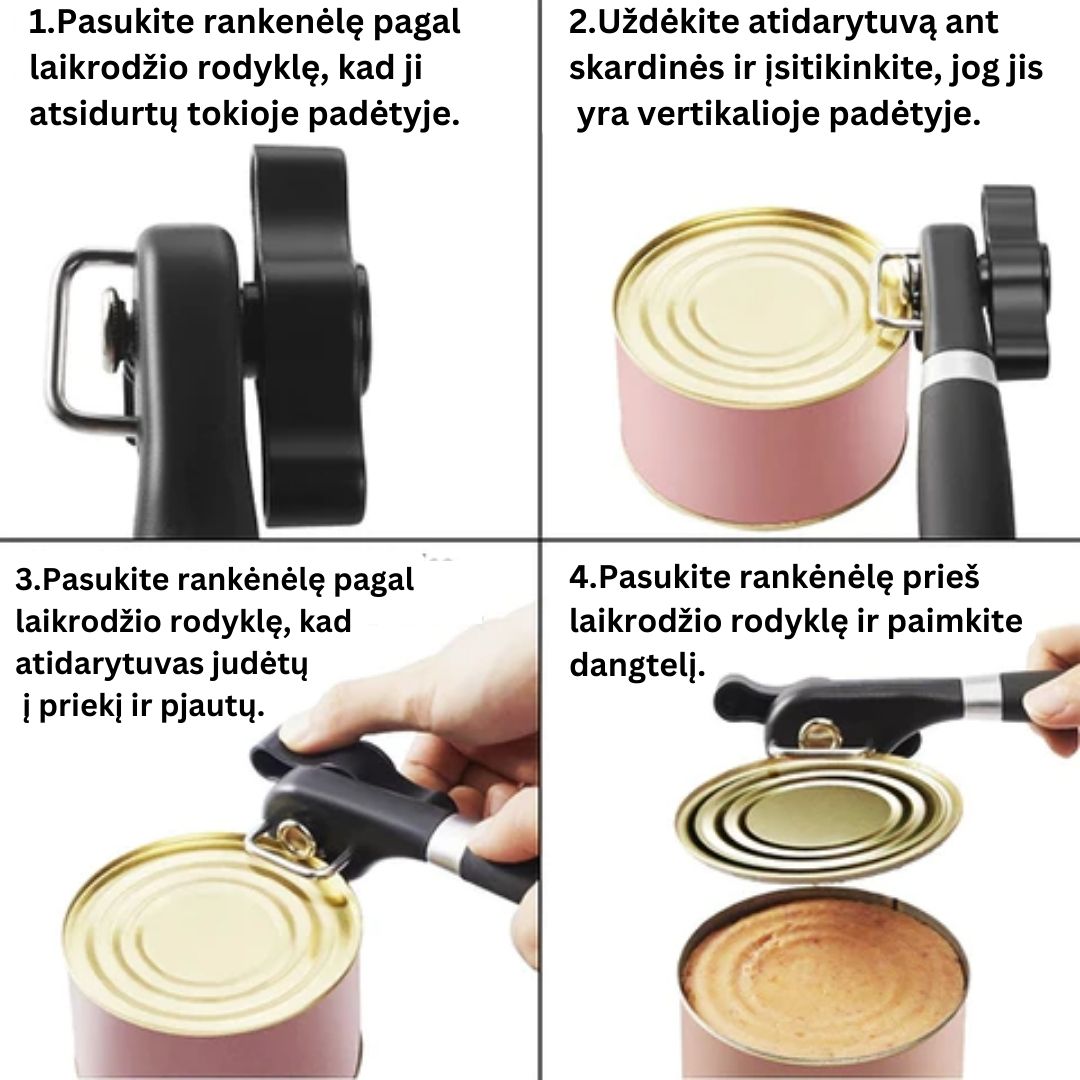 1.Pasukite rankenėlę pagal laikrodžio rodyklę, kad ji atsidurtų tokioje padėtyje.

2.Uždėkite atidarytuvą ant skardinės ir įsitikinkite, jog jis yra vertikalioje padėtyje.

3.Pasukite rankėnėlę pagal laikrodžio rodyklę, kad atidarytuvas judėtų į priekį ir pjautų.

4.Pasukite rankėnėlę prieš laikrodžio rodyklę ir paimkite dangtelį.